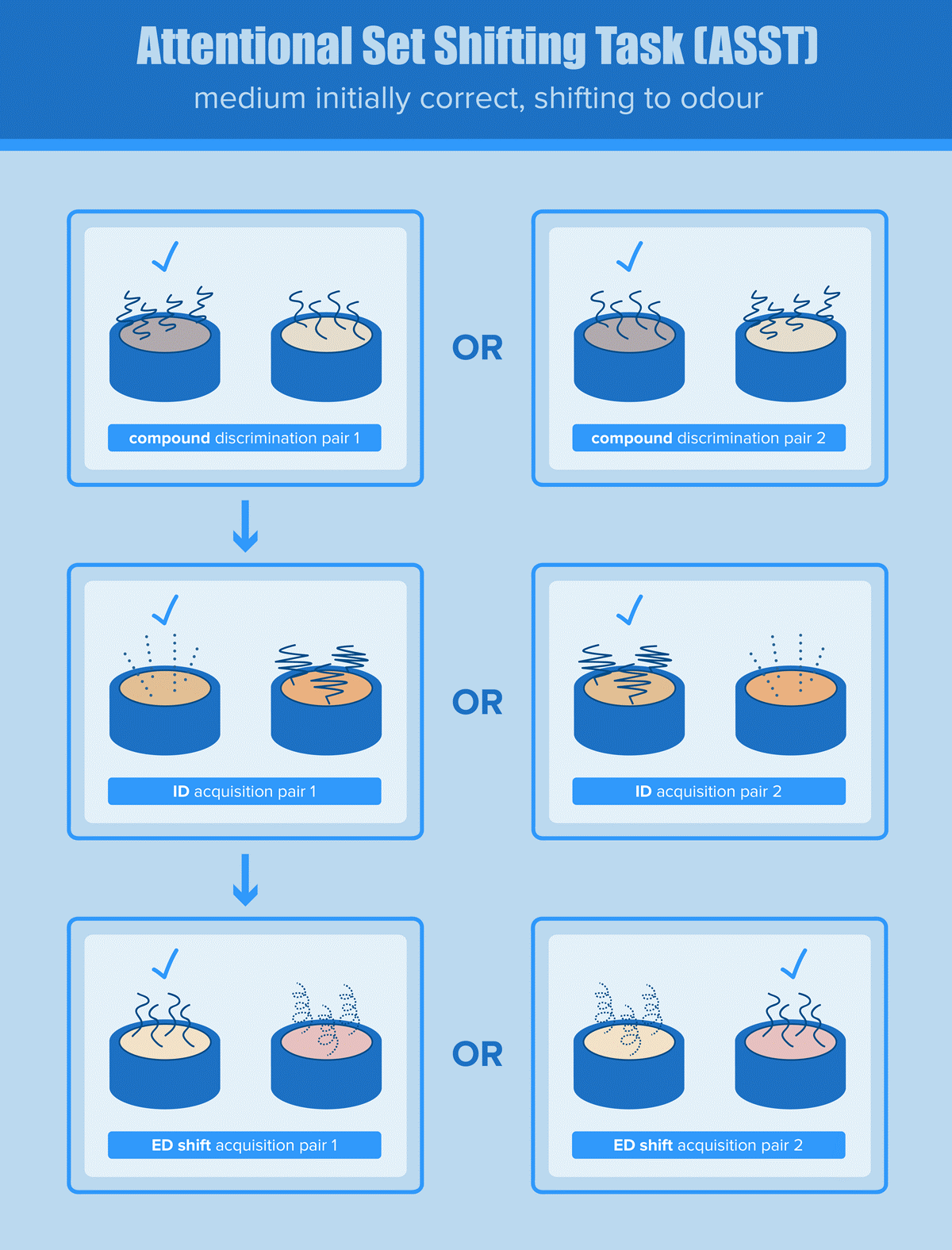 Attentional Set Shifting Task (ASST)

medium initially correct, shifting to odour

compound discrimination pair 1

OR

compound discrimination pair 2

ID acquisition pair 1

OR

ID acquisition pair 2

ED shift acquisition pair 1

OR

ED shift acquisition pair 2